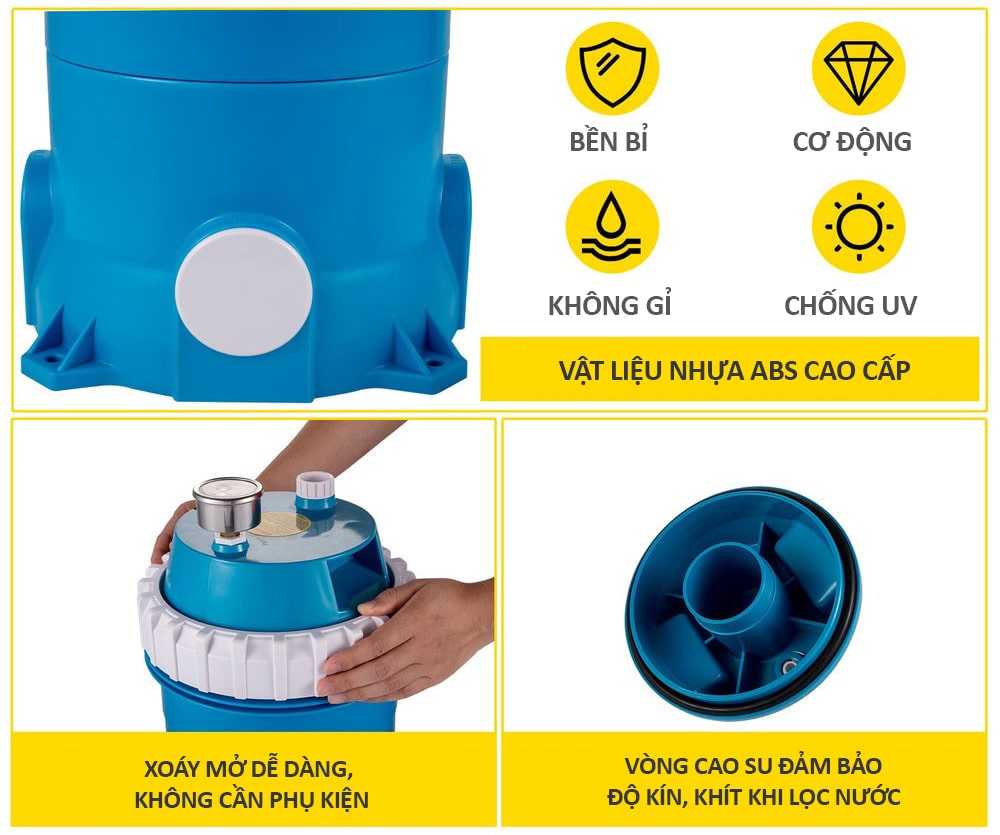 BỀN BỈ

CƠ ĐỘNG

KHÔNG GỈ

CHỐNG UV

VẬT LIỆU NHỰA ABS CAO CẤP

XOÁY MỞ DỄ DÀNG, KHÔNG CẦN PHỤ KIỆN

VÒNG CAO SU ĐẢM BẢO ĐỘ KÍN, KHÍT KHI LỌC NƯỚC