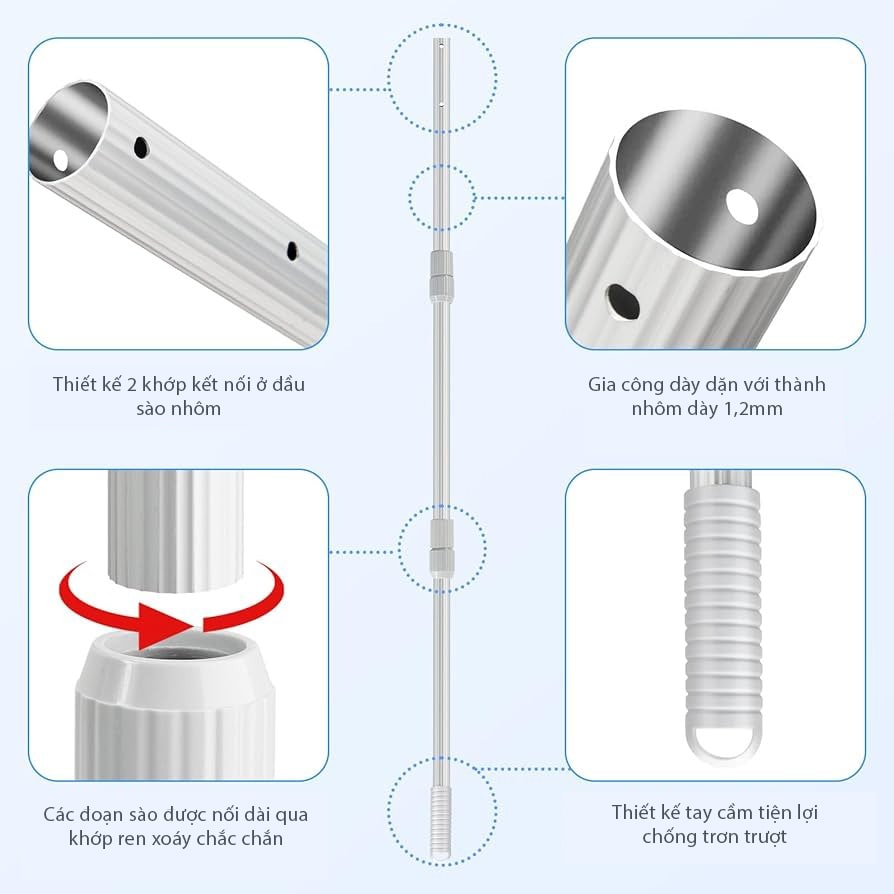 Thiết kế 2 khớp kết nối ở đầu sào nhôm

Gia công dày dặn với thành nhôm dày 1,2mm

Các đoạn sào được nối dài qua khớp ren xoáy chắc chắn

Thiết kế tay cầm tiện lợi chống trơn trượt