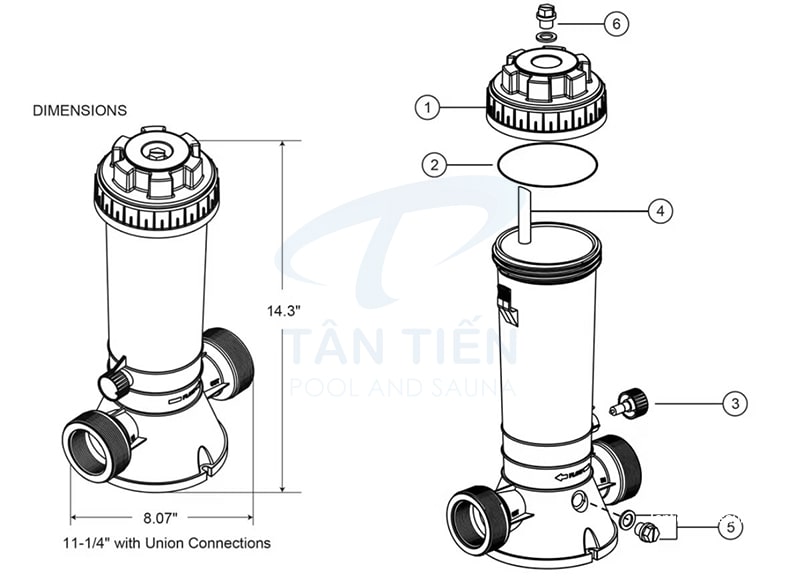 DIMENSIONS

14.3"

8.07"

11-1/4" with Union Connections

TÂN TIẾN
POOL AND SAUNA

6

1

2

4

3

5