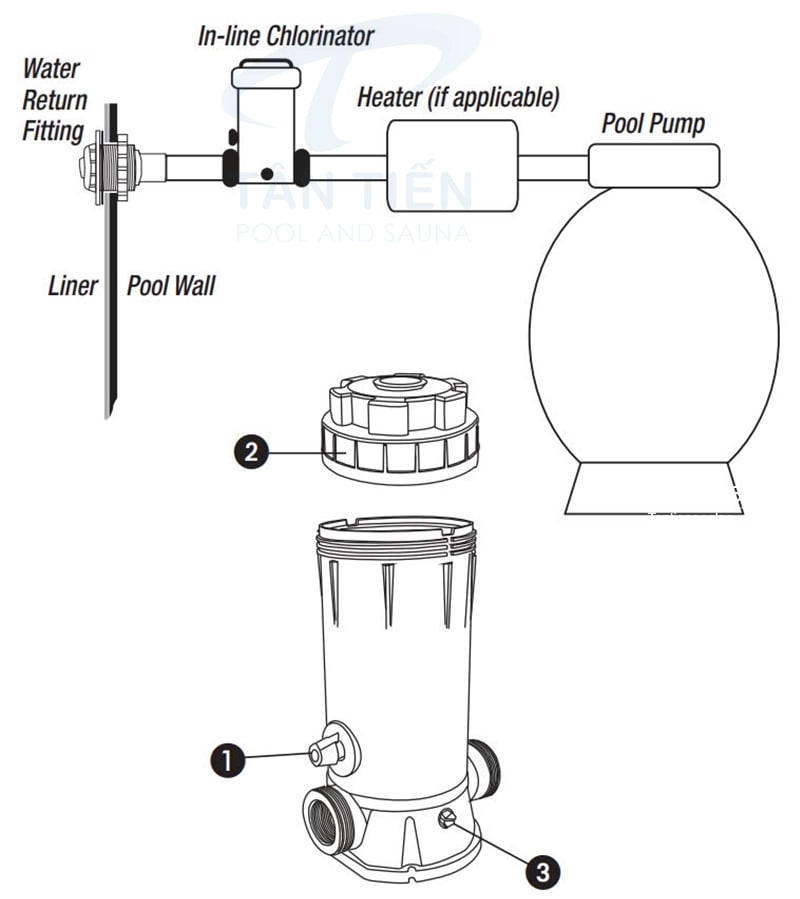 In-line Chlorinator

Water Return Fitting

Heater (if applicable)

Pool Pump

TÂN TIẾN
POOL AND SAUNA

Liner

Pool Wall

2

1

3