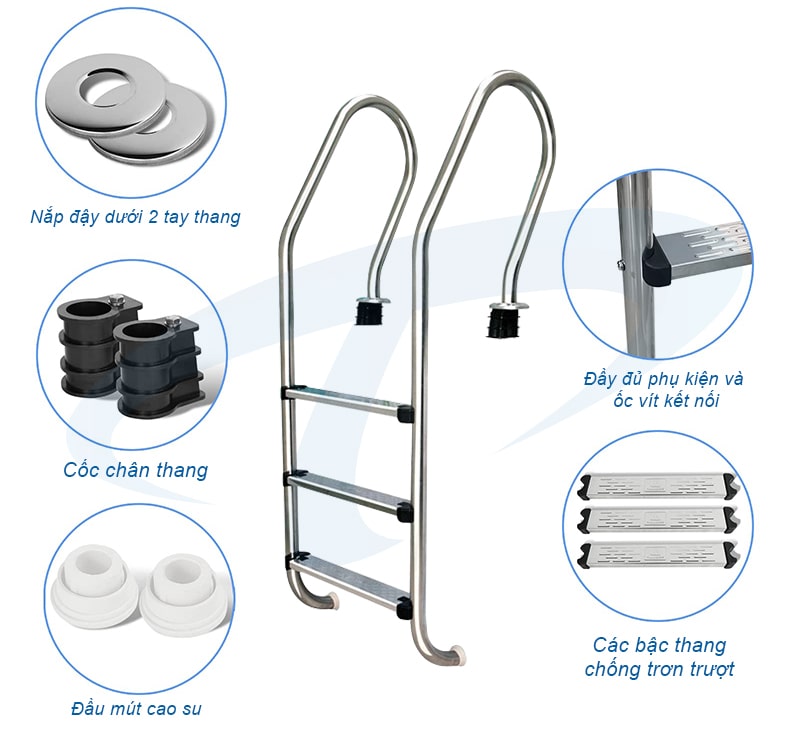 Nắp đậy dưới 2 tay thang

Cốc chân thang

Đầu mút cao su

Đầy đủ phụ kiện và ốc vít kết nối

Các bậc thang chống trơn trượt