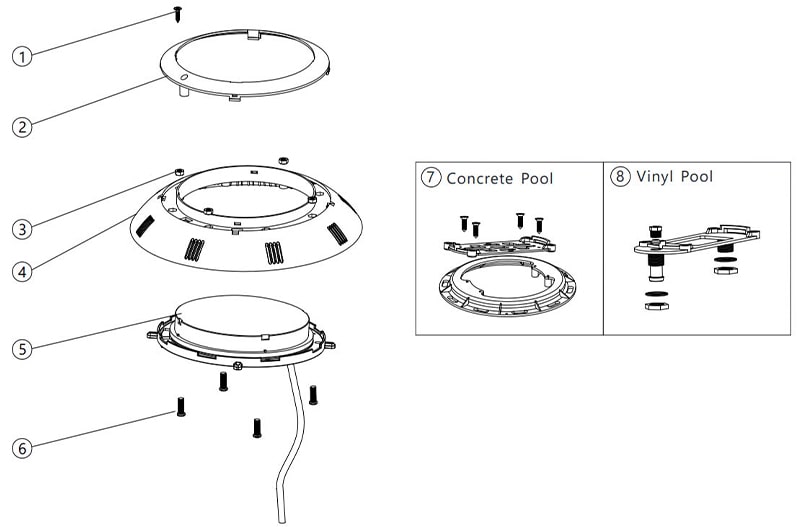 1

2

3

4

5

6

7 Concrete Pool

8 Vinyl Pool