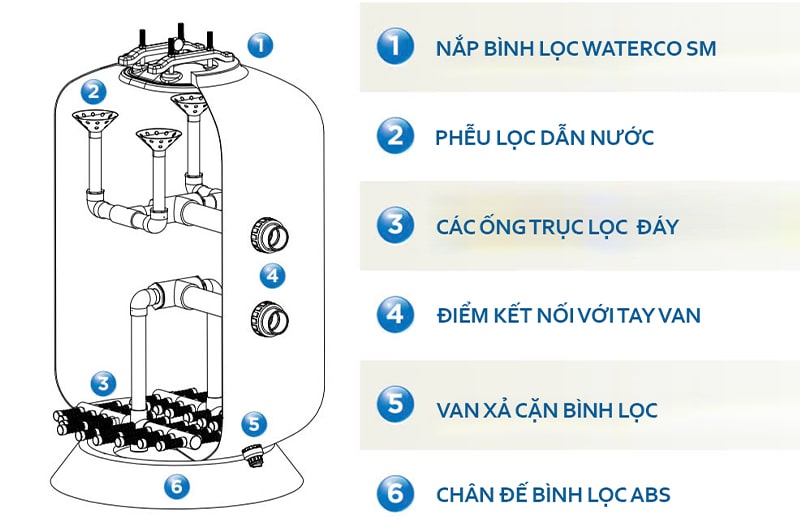 1
2
4
3
5
6

1 NẮP BÌNH LỌC WATERCO SM

2 PHỄU LỌC DẪN NƯỚC

3 CÁC ỐNG TRỤC LỌC ĐÁY

4 ĐIỂM KẾT NỐI VỚI TAY VAN

5 VAN XẢ CẶN BÌNH LỌC

6 CHÂN ĐẾ BÌNH LỌC ABS